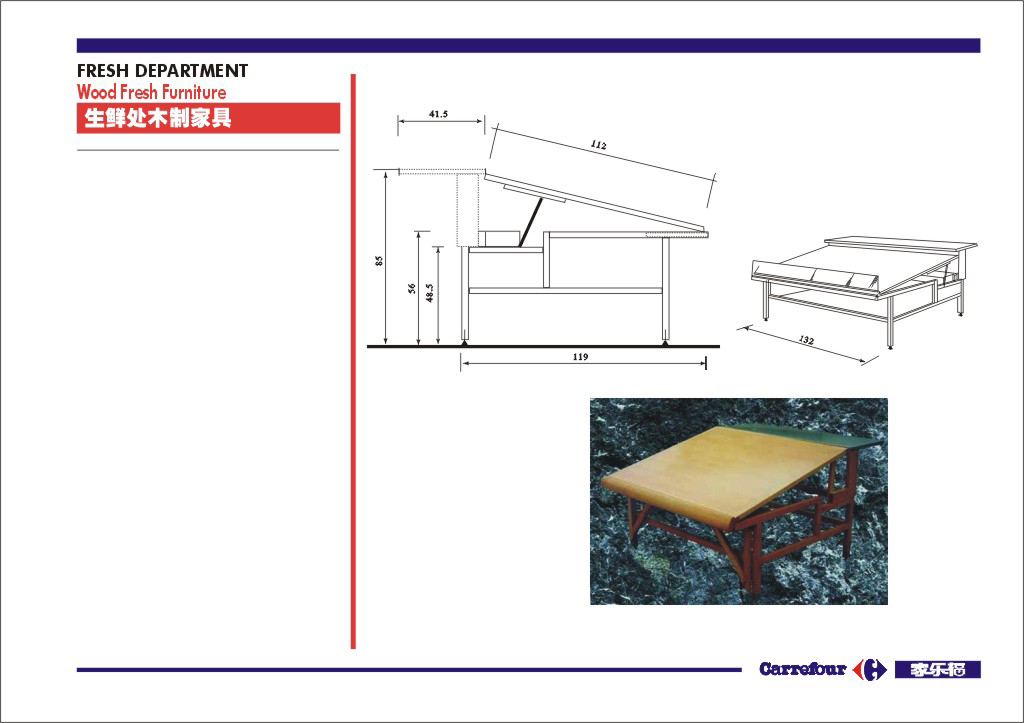 FRESH DEPARTMENT
Wood Fresh Furniture
生鲜处木制家具

41.5
112
85
56
48.5
119
132

Carrefour 家乐福