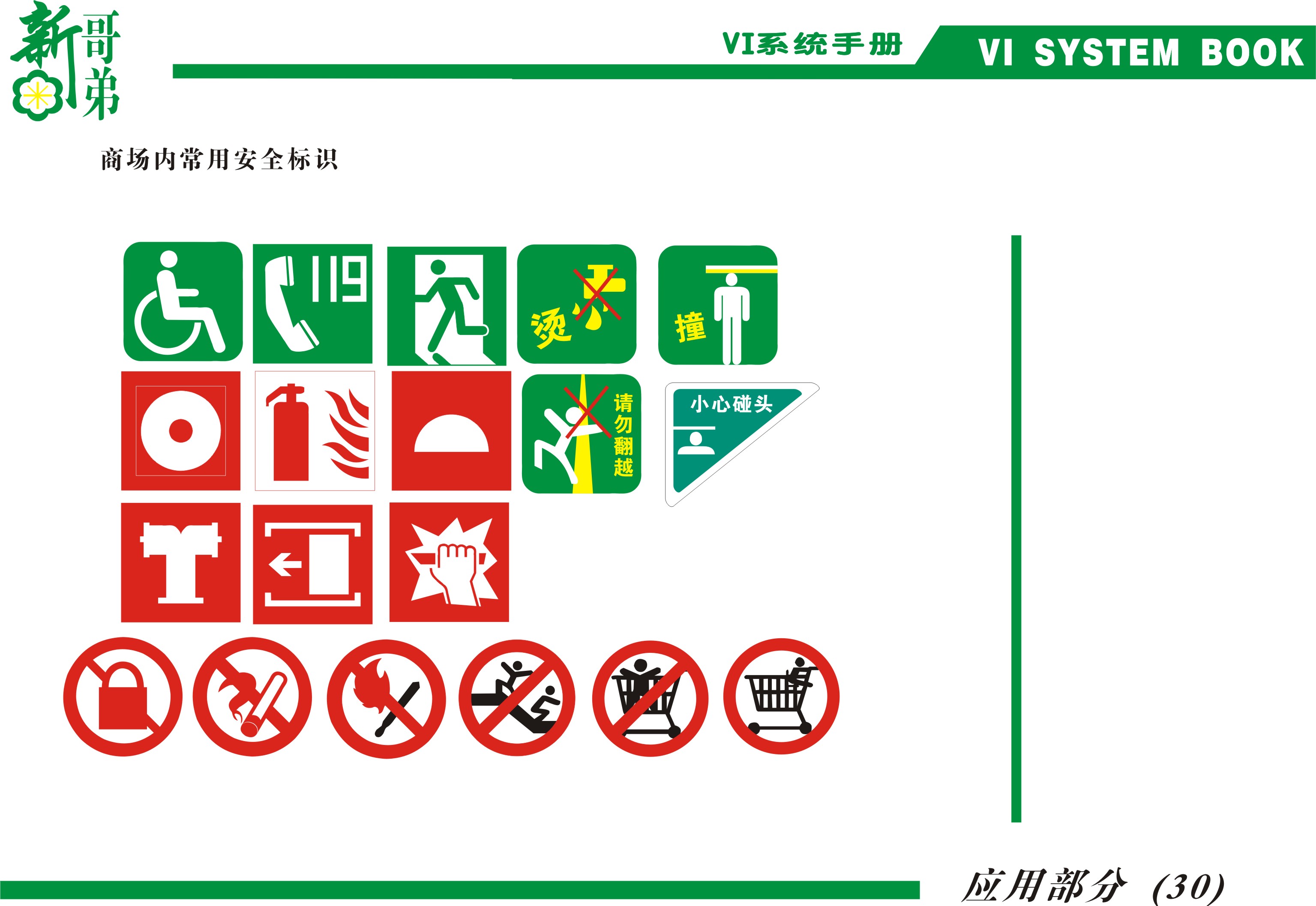 新哥弟

VI系统手册 VI SYSTEM BOOK

商场内常用安全标识

119

烫

撞

请勿翻越

小心碰头

应用部分 (30)