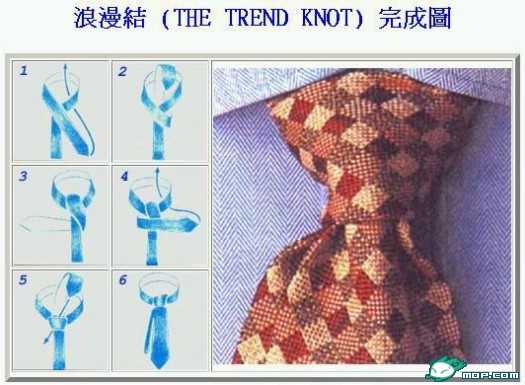 浪漫結 (THE TREND KNOT) 完成圖

1

2

3

4

5

6

mop.com