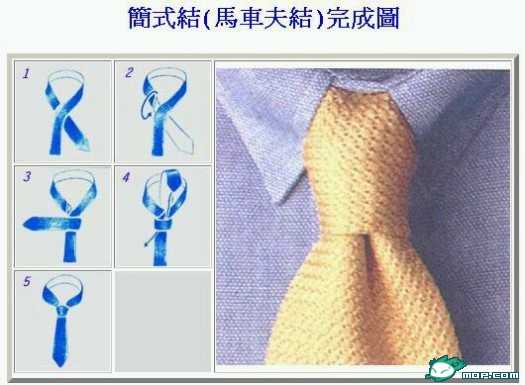 簡式結(馬車夫結)完成圖

1

2

3

4

5

mop.com