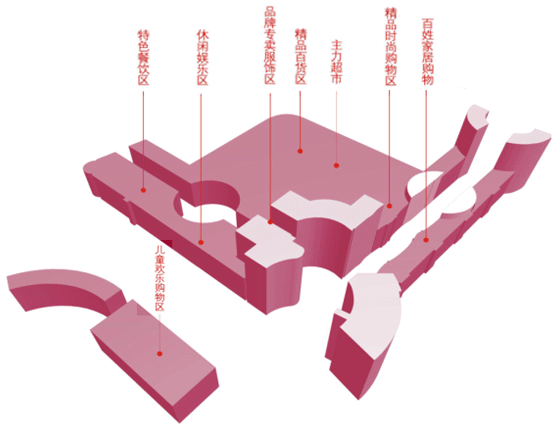 特色餐饮区

休闲娱乐区

品牌专卖服饰区

精品百货区

主力超市

精品时尚购物区

百姓家居购物

儿童欢乐购物区