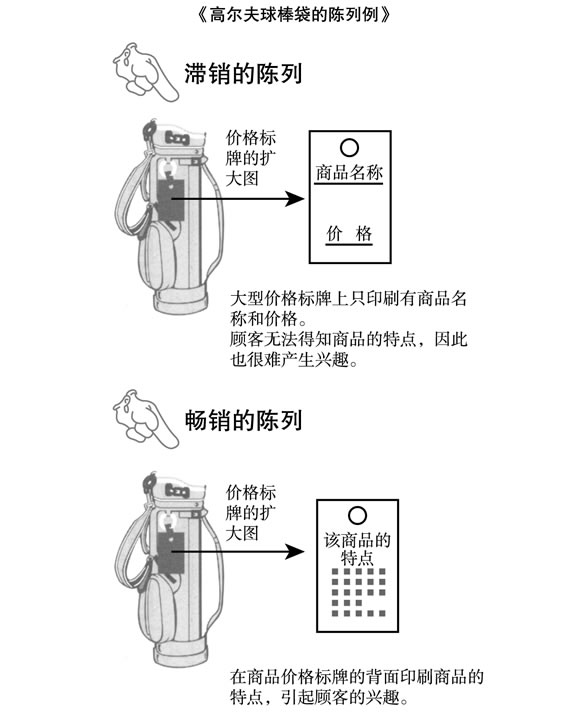 《高尔夫球棒袋的陈列例》

滞销的陈列

价格标牌的扩大图

商品名称

价 格

大型价格标牌上只印刷有商品名称和价格。
顾客无法得知商品的特点，因此也很难产生兴趣。

畅销的陈列

价格标牌的扩大图

该商品的特点

在商品价格标牌的背面印刷商品的特点，引起顾客的兴趣。